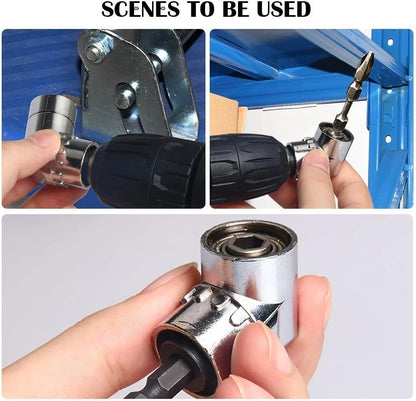 SCENES TO BE USED